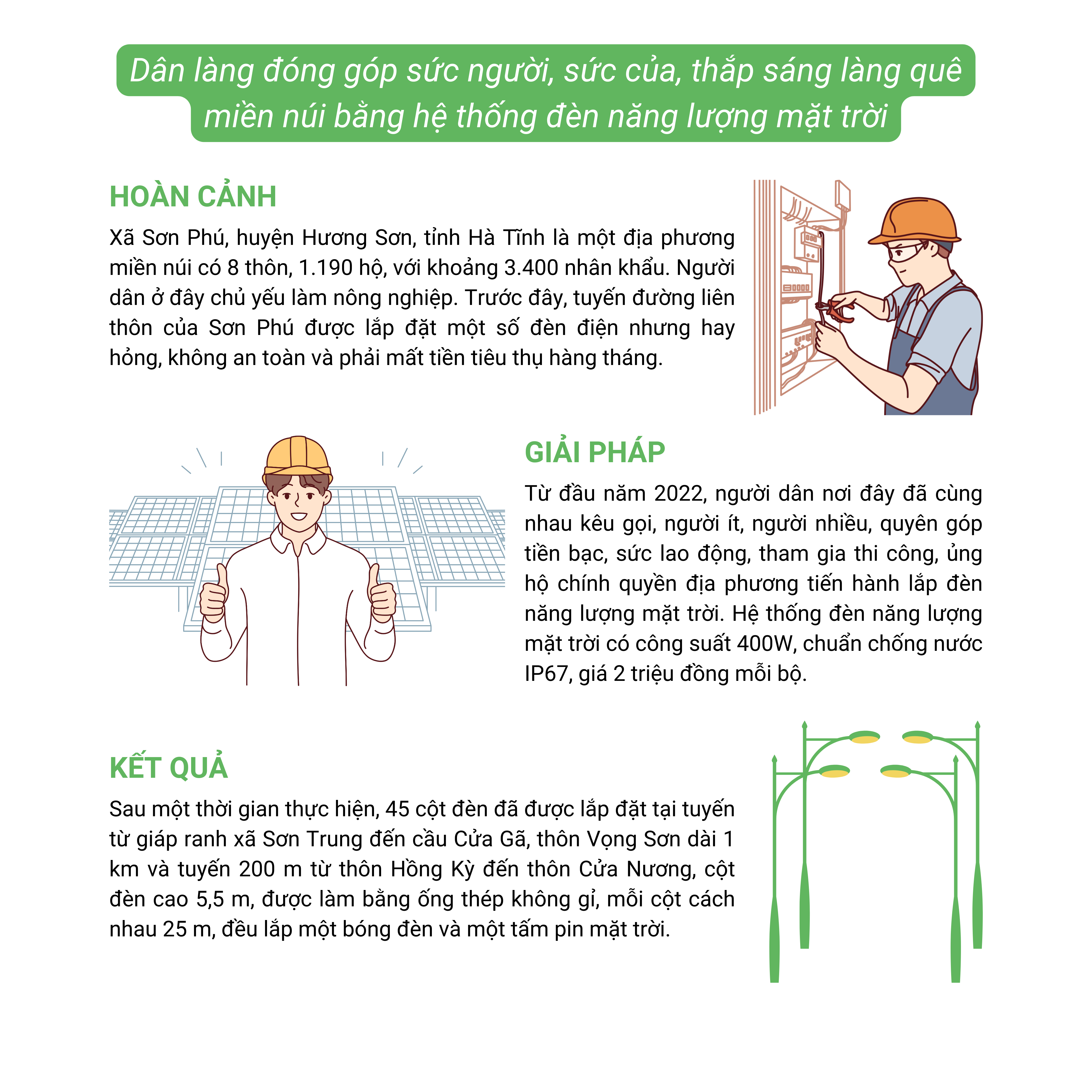 Dân làng đóng góp sức người, sức của, thắp sáng làng quê miền núi bằng hệ thống đèn năng lượng mặt trời

HOÀN CẢNH

Xã Sơn Phú, huyện Hương Sơn, tỉnh Hà Tĩnh là một địa phương miền núi có 8 thôn, 1.190 hộ, với khoảng 3.400 nhân khẩu. Người dân ở đây chủ yếu làm nông nghiệp. Trước đây, tuyến đường liên thôn của Sơn Phú được lắp đặt một số đèn điện nhưng hay hỏng, không an toàn và phải mất tiền tiêu thụ hàng tháng.

GIẢI PHÁP

Từ đầu năm 2022, người dân nơi đây đã cùng nhau kêu gọi, người ít, người nhiều, quyên góp tiền bạc, sức lao động, tham gia thi công, ủng hộ chính quyền địa phương tiến hành lắp đèn năng lượng mặt trời. Hệ thống đèn năng lượng mặt trời có công suất 400W, chuẩn chống nước IP67, giá 2 triệu đồng mỗi bộ.

KẾT QUẢ

Sau một thời gian thực hiện, 45 cột đèn đã được lắp đặt tại tuyến từ giáp ranh xã Sơn Trung đến cầu Cửa Gã, thôn Vọng Sơn dài 1 km và tuyến 200 m từ thôn Hồng Kỳ đến thôn Cửa Nương, cột đèn cao 5,5 m, được làm bằng ống thép không gỉ, mỗi cột cách nhau 25 m, đều lắp một bóng đèn và một tấm pin mặt trời.